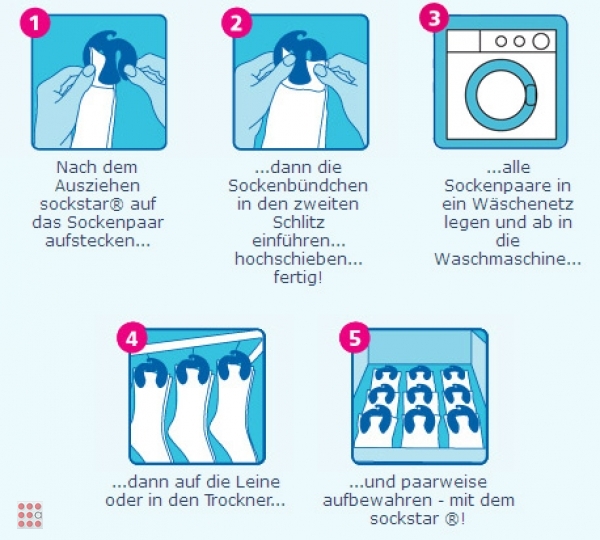 1

Nach dem Ausziehen sockstar® auf das Sockenpaar aufstecken...

2

...dann die Sockenbündchen in den zweiten Schlitz einführen... hochschieben... fertig!

3

...alle Sockenpaare in ein Wäschenetz legen und ab in die Waschmaschine...

4

...dann auf die Leine oder in den Trockner...

5

...und paarweise aufbewahren - mit dem sockstar ®!